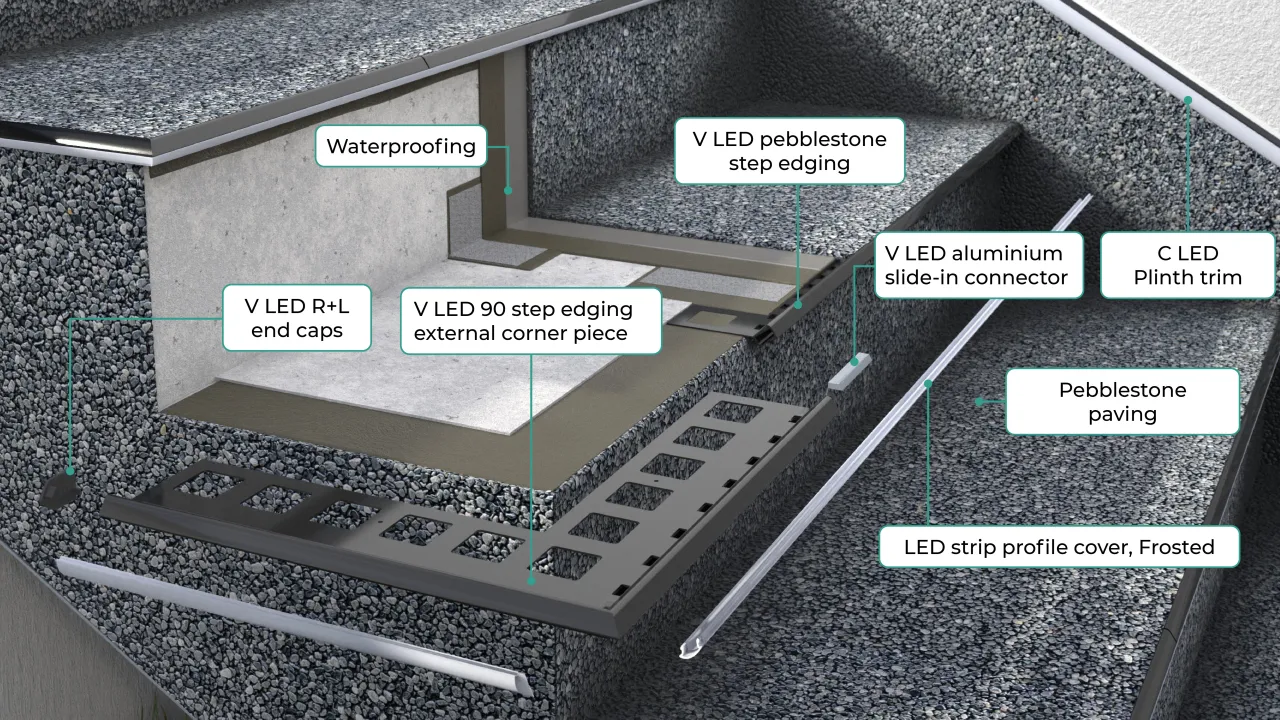 Waterproofing

V LED pebblestone step edging

V LED aluminium slide-in connector

C LED Plinth trim

V LED R+L end caps

V LED 90 step edging external corner piece

Pebblestone paving

LED strip profile cover, Frosted