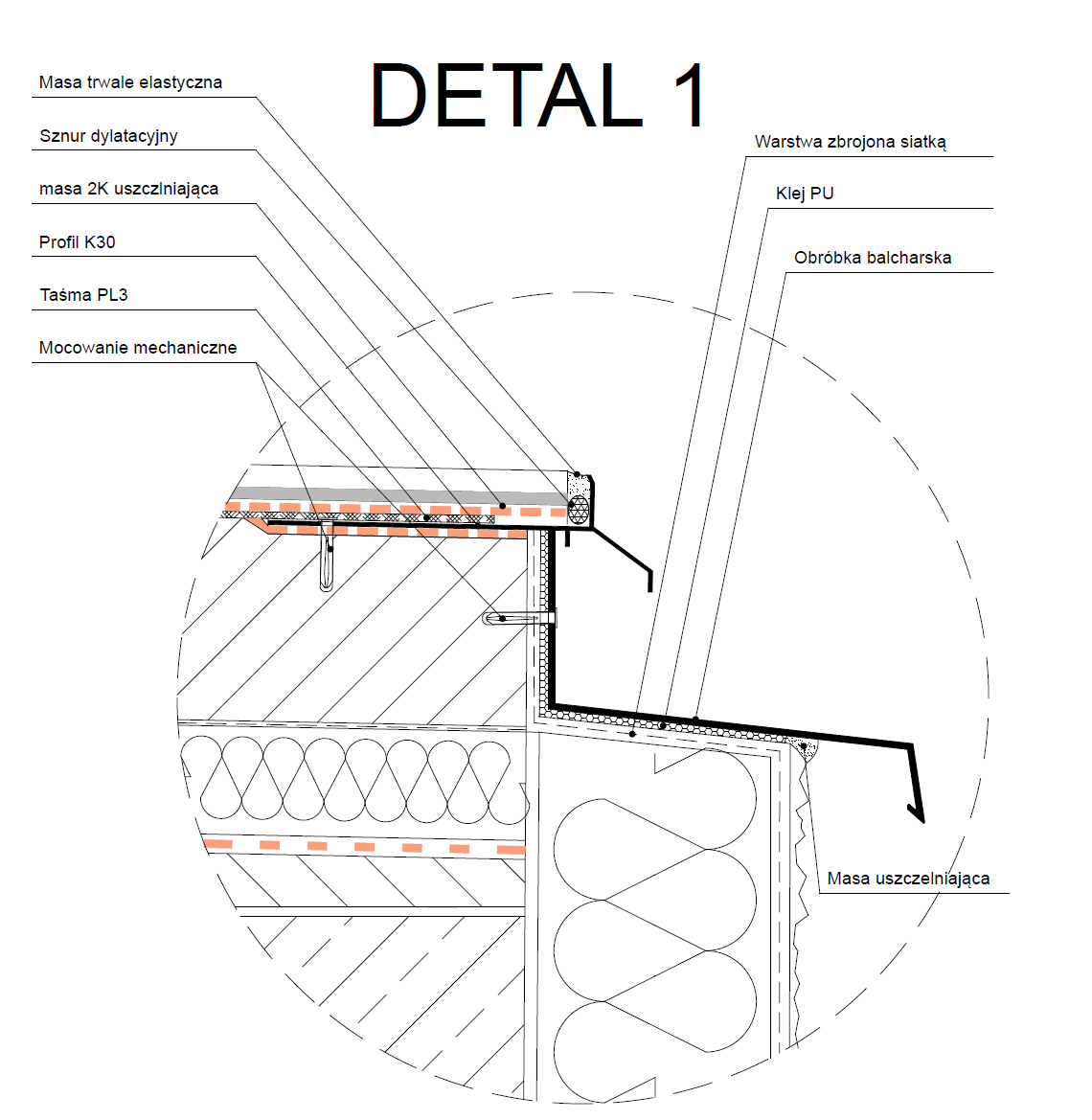 DETAL 1

Masa trwale elastyczna

Sznur dylatacyjny

masa 2K uszczlniająca

Profil K30

Taśma PL3

Mocowanie mechaniczne

Warstwa zbrojona siatką

Klej PU

Obróbka balcharska

Masa uszczelniająca